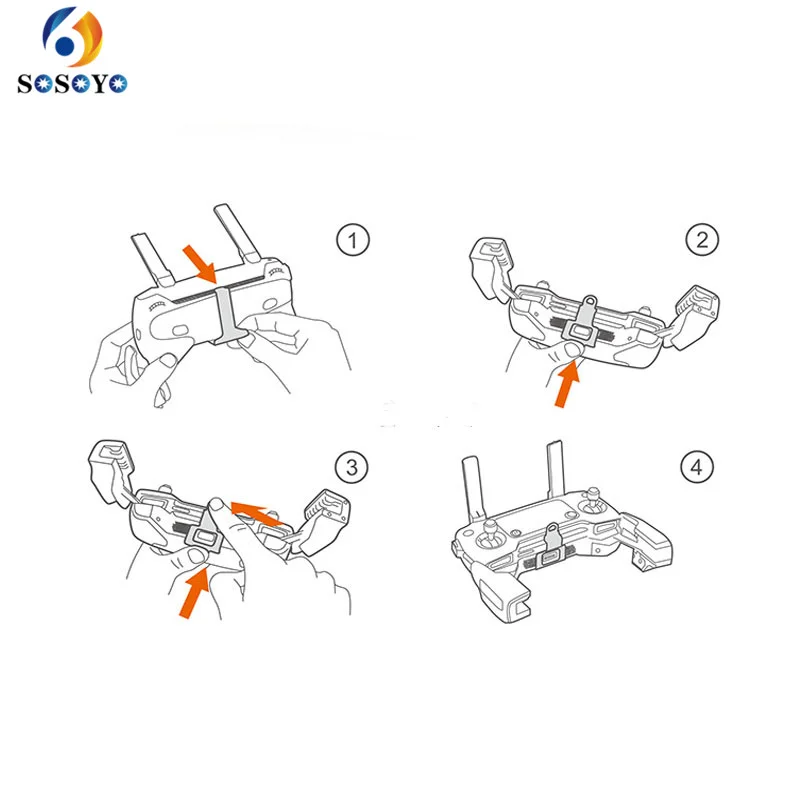 SOSOYO

①

②

③

④